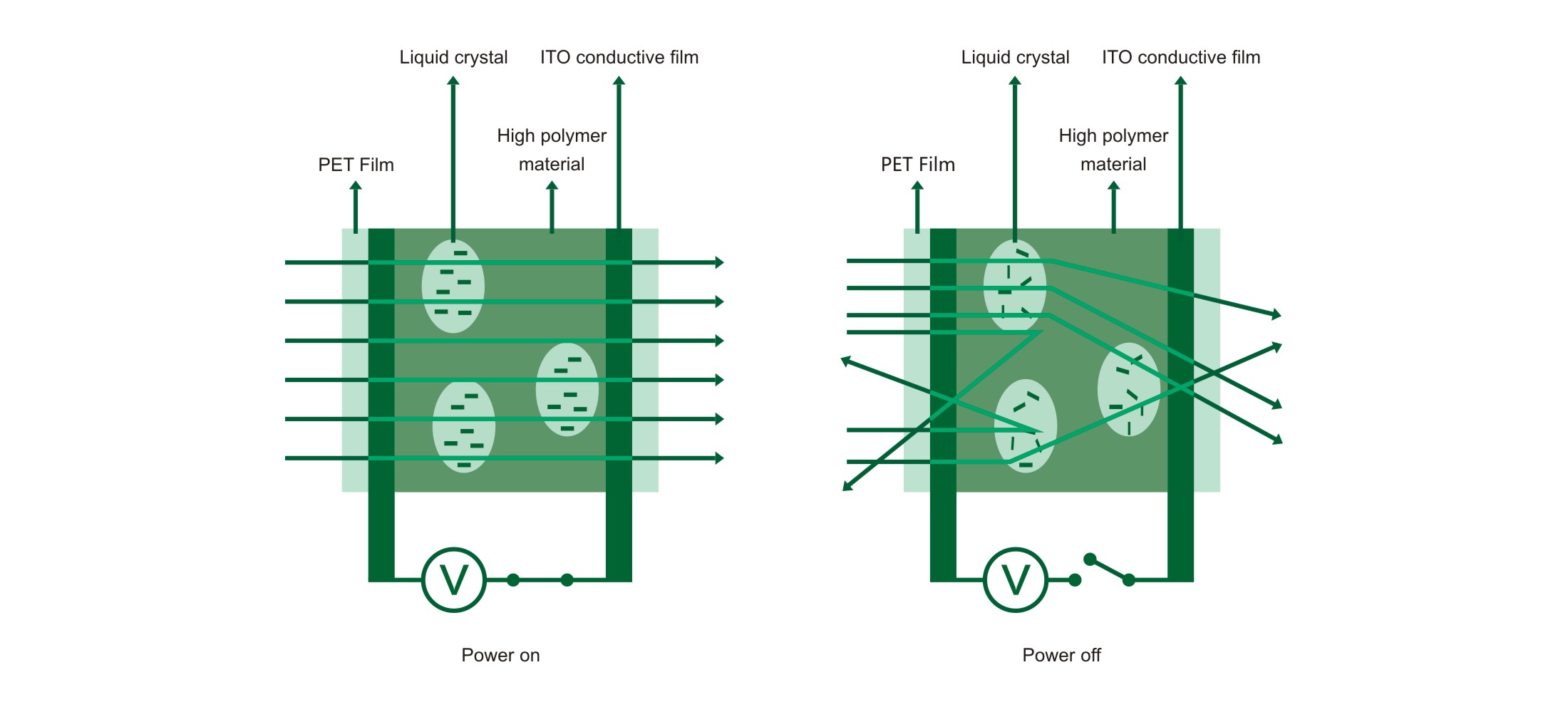 Liquid crystal
ITO conductive film
High polymer material
PET Film
V
Power on

Liquid crystal
ITO conductive film
High polymer material
PET Film
V
Power off